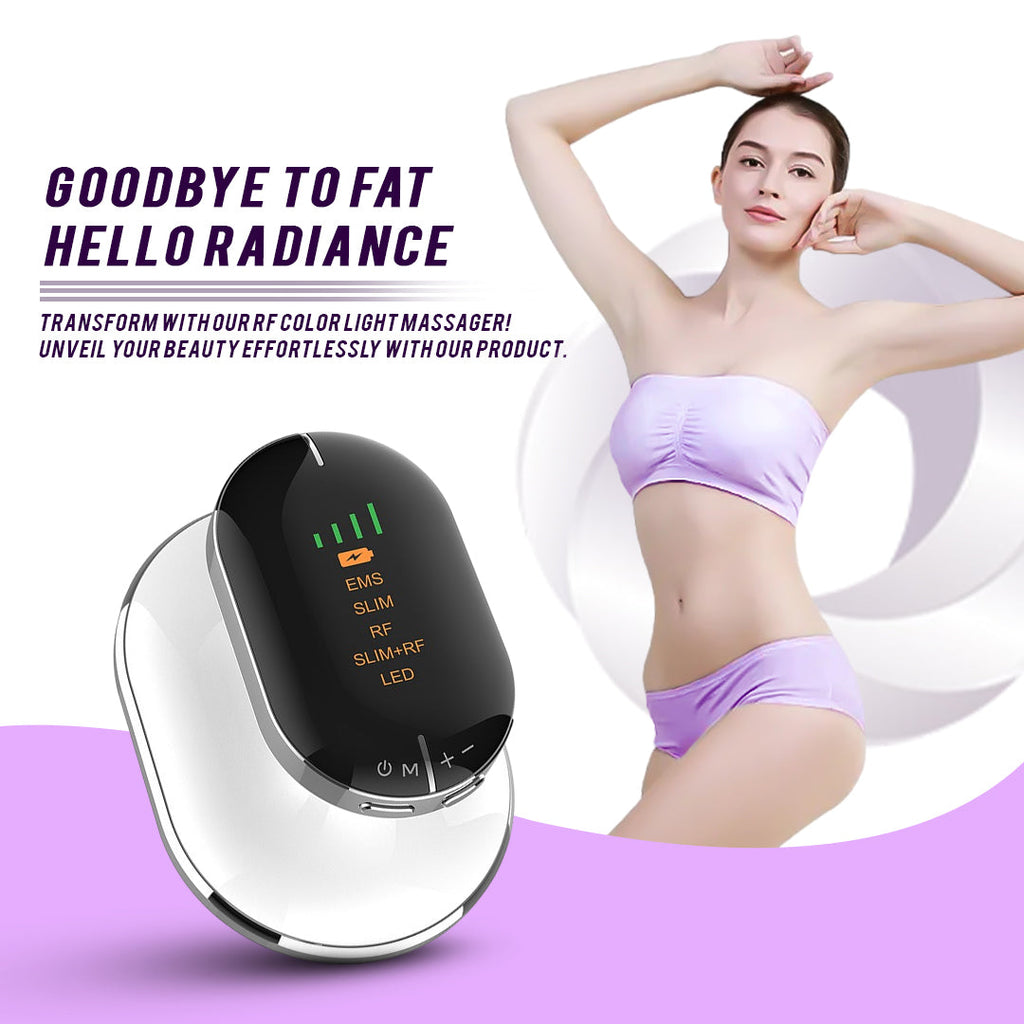 GOODBYE TO FAT
HELLO RADIANCE

TRANSFORM WITH OUR RF COLOR LIGHT MASSAGER!
UNVEIL YOUR BEAUTY EFFORTLESSLY WITH OUR PRODUCT.

EMS
SLIM
RF
SLIM+RF
LED

M
+ −